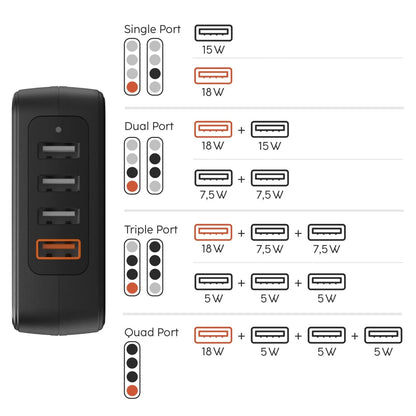 Single Port

15 W

18 W

Dual Port

18 W + 15 W

7,5 W + 7,5 W

Triple Port

18 W + 7,5 W + 7,5 W

5 W + 5 W + 5 W

Quad Port

18 W + 5 W + 5 W + 5 W