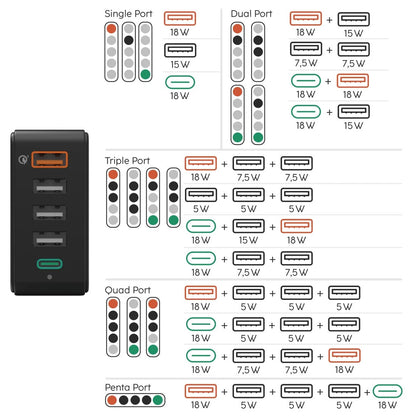 Single Port

18 W

15 W

18 W

Dual Port

18 W + 15 W

7,5 W + 7,5 W

18 W + 18 W

18 W + 15 W

Triple Port

18 W + 7,5 W + 7,5 W

5 W + 5 W + 5 W

18 W + 15 W + 18 W

18 W + 7,5 W + 7,5 W

Quad Port

18 W + 5 W + 5 W + 5 W

18 W + 5 W + 5 W + 5 W

18 W + 7,5 W + 7,5 W + 18 W

Penta Port

18 W + 5 W + 5 W + 5 W + 18 W